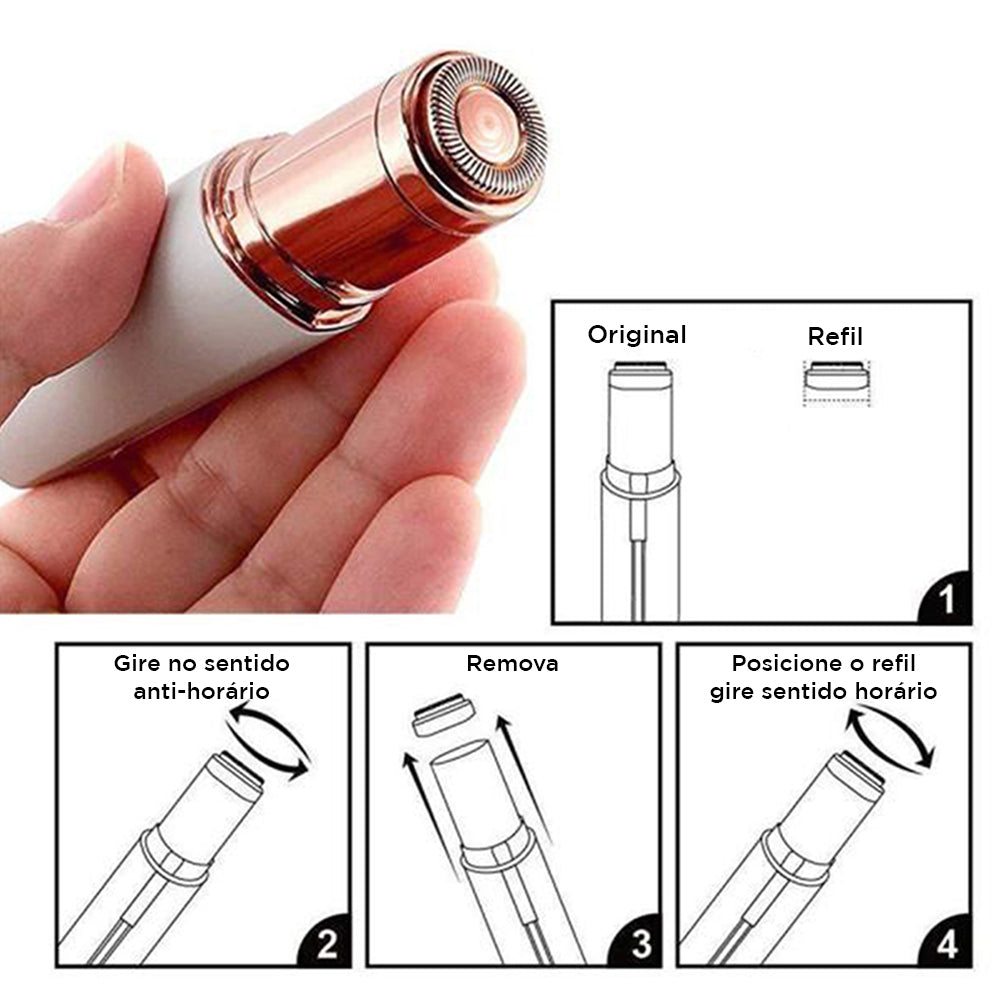 Original

Refil

1

Gire no sentido anti-horário

2

Remova

3

Posicione o refil gire sentido horário

4